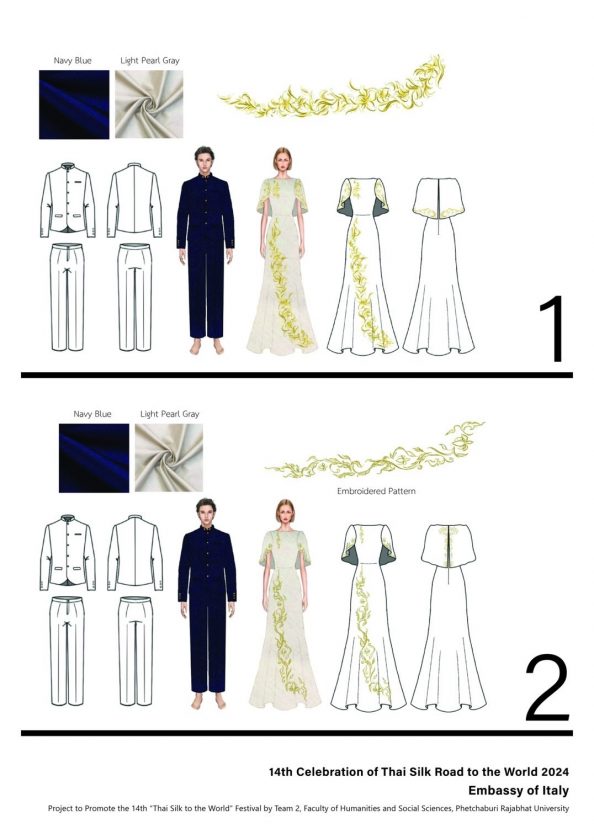 Navy Blue
Light Pearl Gray

1

Navy Blue
Light Pearl Gray

Embroidered Pattern

2

14th Celebration of Thai Silk Road to the World 2024
Embassy of Italy
Project to Promote the 14th "Thai Silk to the World" Festival by Team 2, Faculty of Humanities and Social Sciences, Phetchaburi Rajabhat University